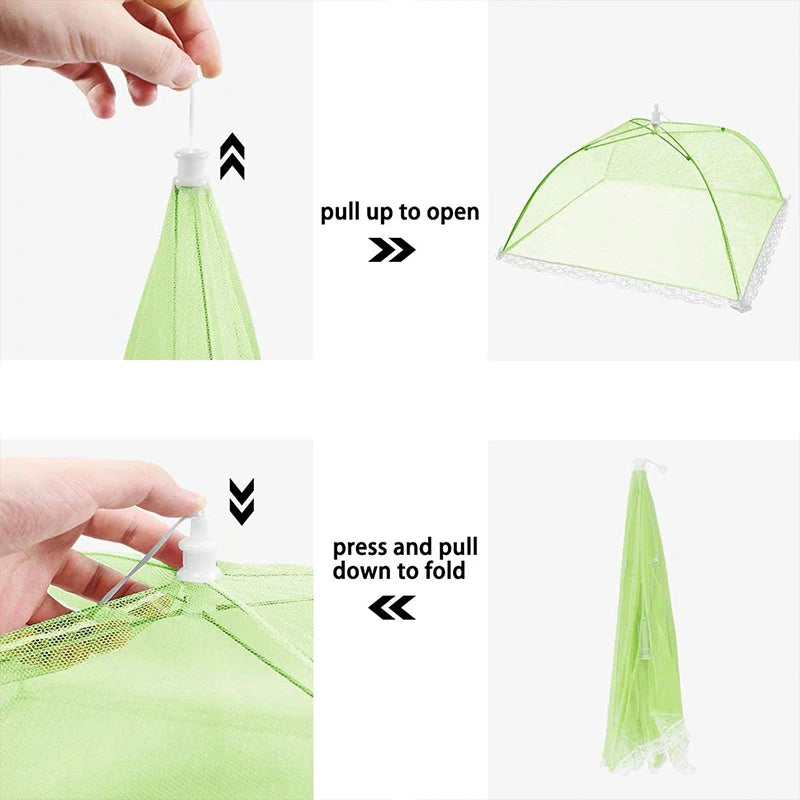 pull up to open

press and pull down to fold