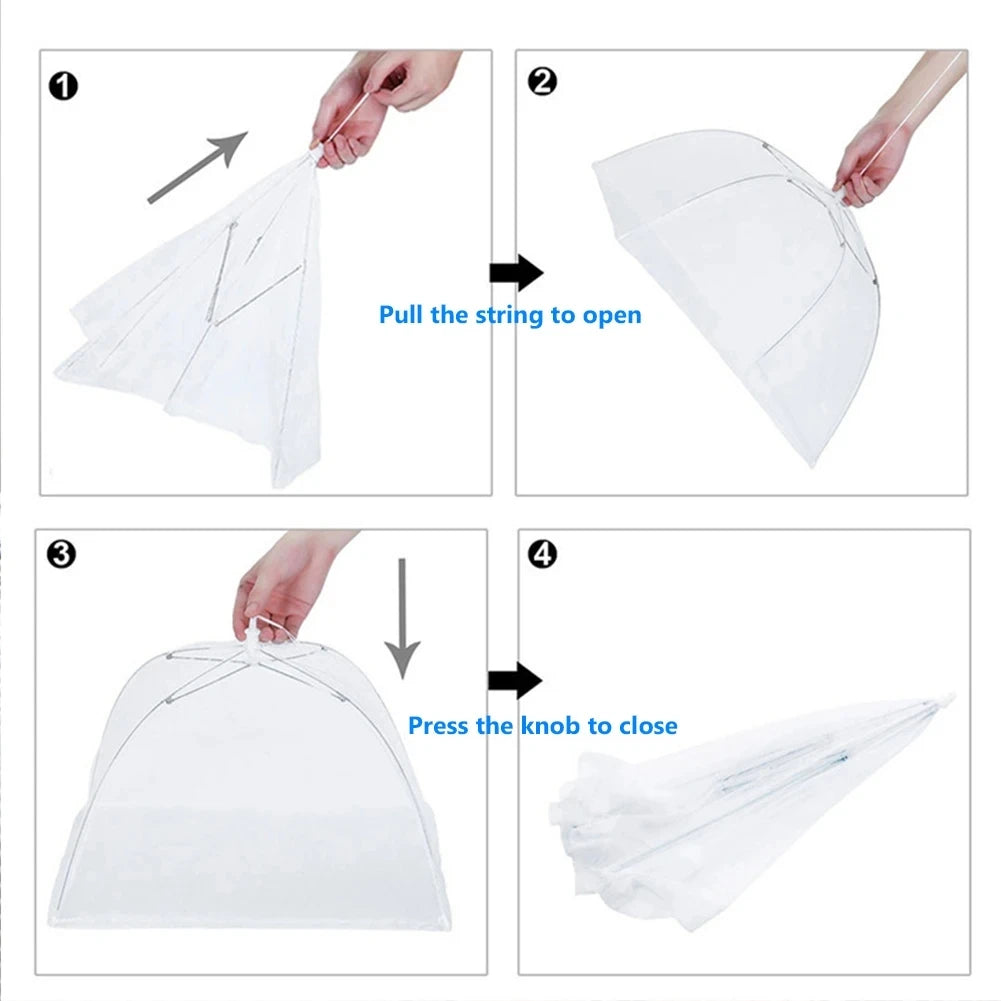 ❶

❷

Pull the string to open

❸

❹

Press the knob to close